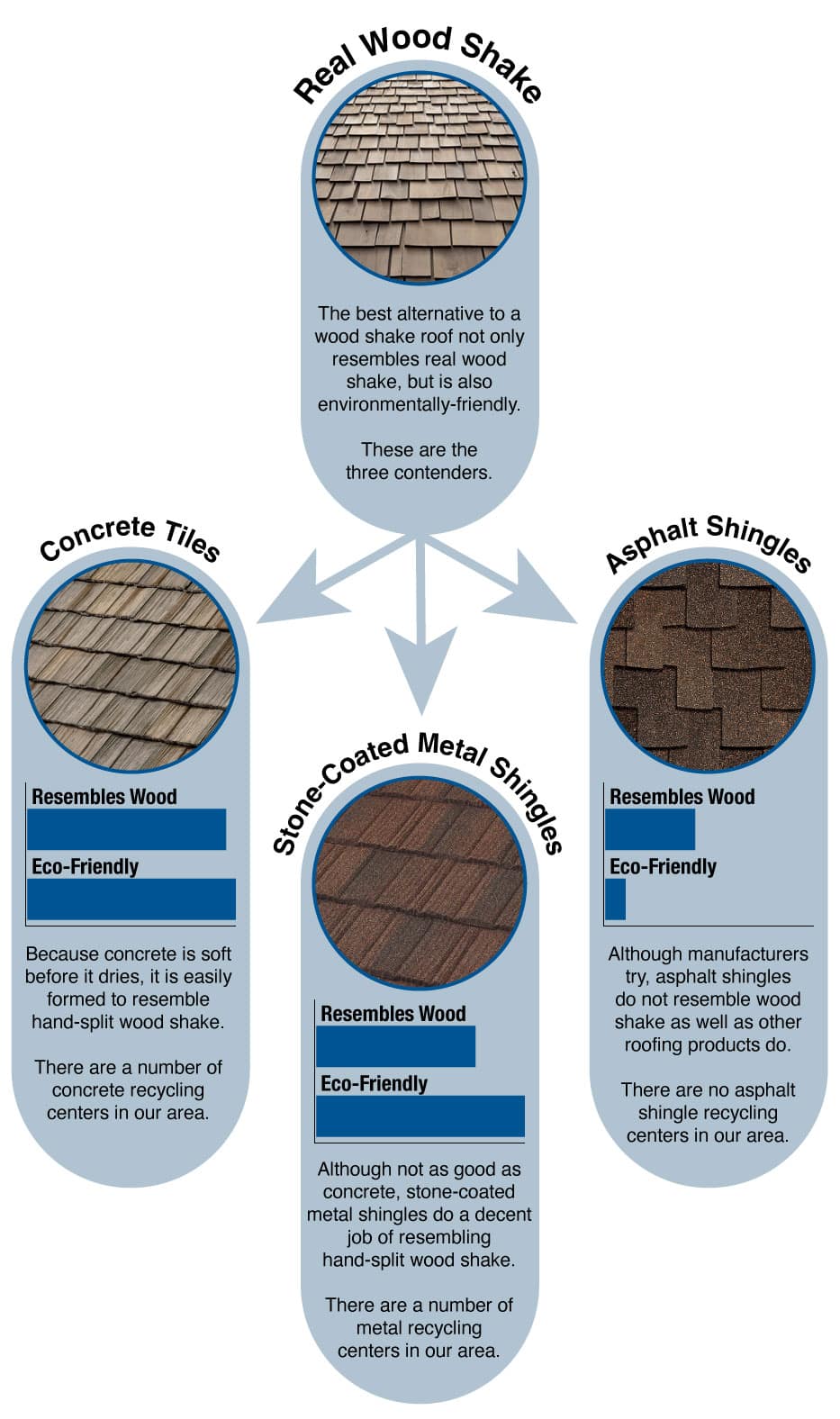 Real Wood Shake

The best alternative to a wood shake roof not only resembles real wood shake, but is also environmentally-friendly.

These are the three contenders.

Concrete Tiles

Resembles Wood

Eco-Friendly

Because concrete is soft before it dries, it is easily formed to resemble hand-split wood shake.

There are a number of concrete recycling centers in our area.

Stone-Coated Metal Shingles

Resembles Wood

Eco-Friendly

Although not as good as concrete, stone-coated metal shingles do a decent job of resembling hand-split wood shake.

There are a number of metal recycling centers in our area.

Asphalt Shingles

Resembles Wood

Eco-Friendly

Although manufacturers try, asphalt shingles do not resemble wood shake as well as other roofing products do.

There are no asphalt shingle recycling centers in our area.